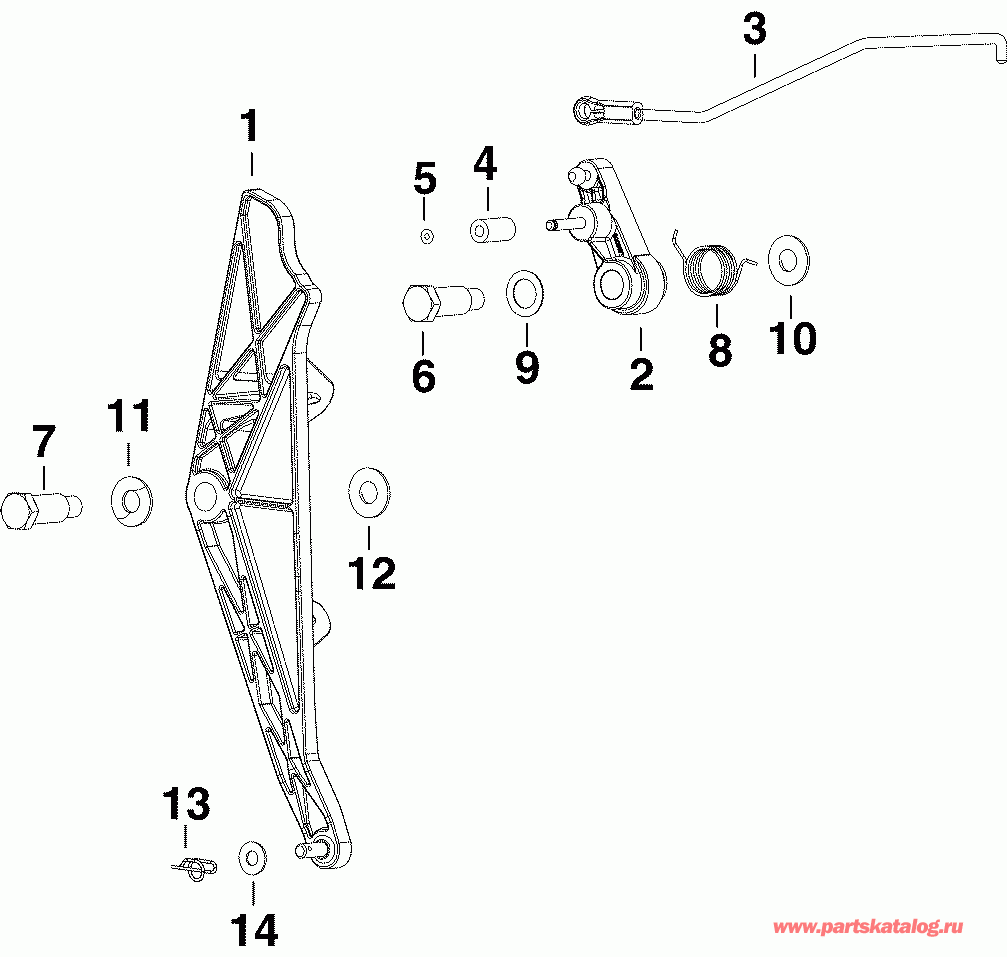 3
1
5
4
6
9
2
8
10
7
11
12
13
14
www.partskatalog.ru