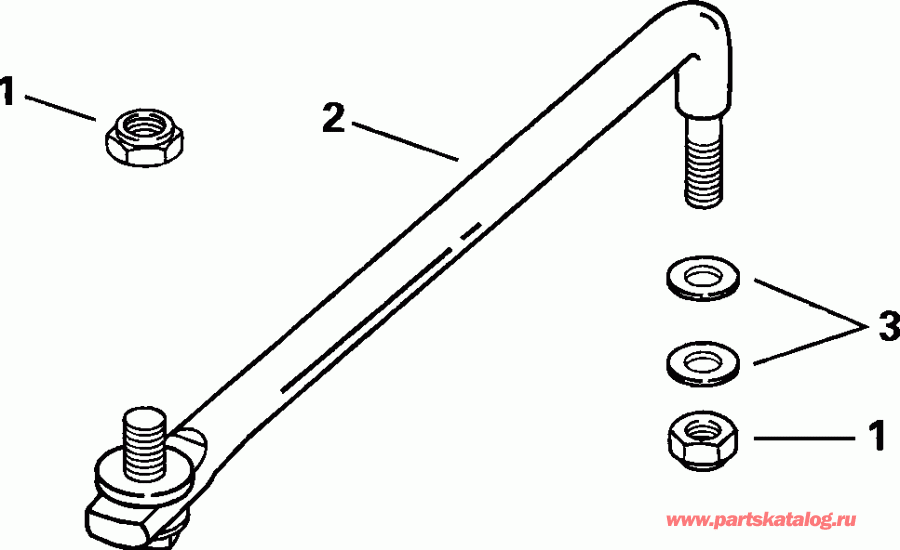 1
2
3
1
www.partskatalog.ru