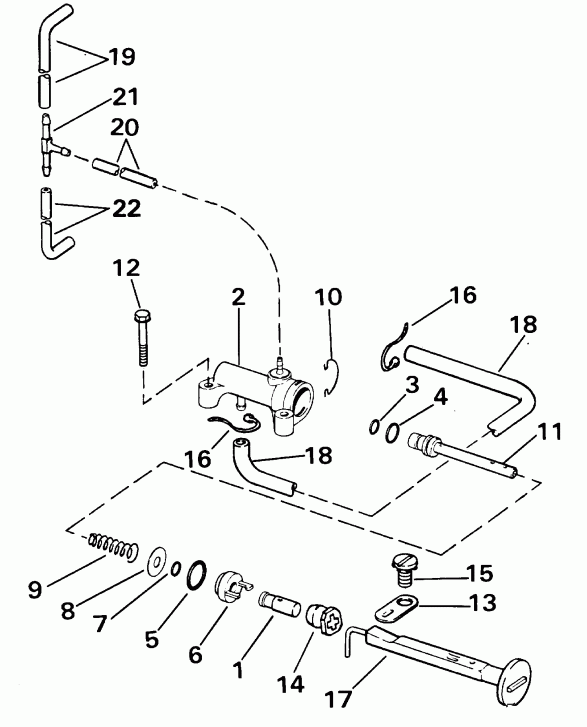 19
21
20
22
12
2
10
16
18
3
4
11
16
18
9
8
7
5
6
1
14
15
13
17