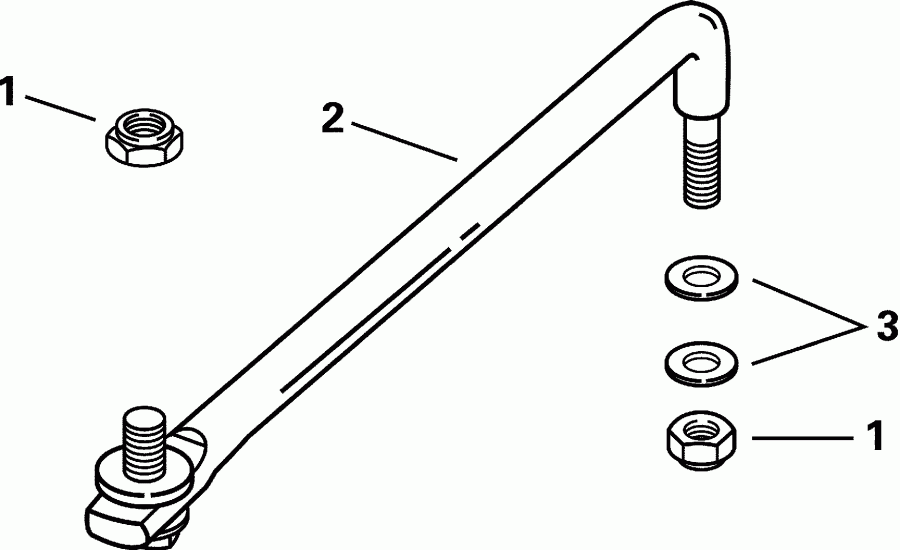 1
2
3
1