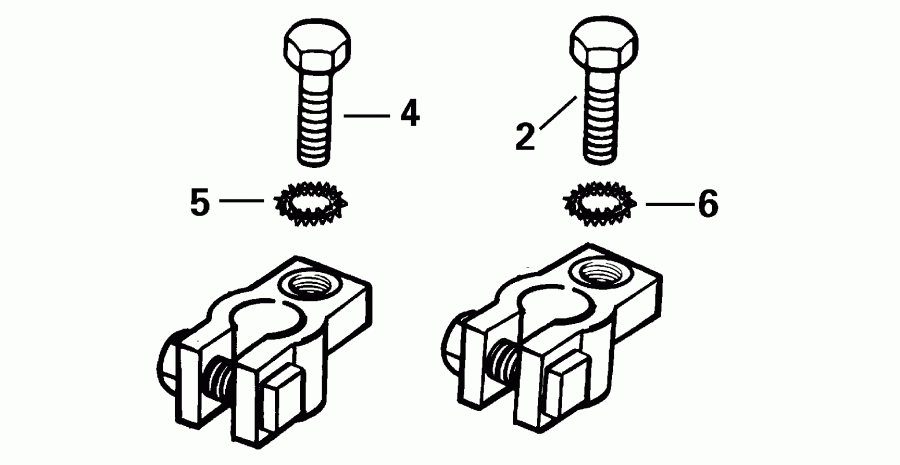 4
2
5
6