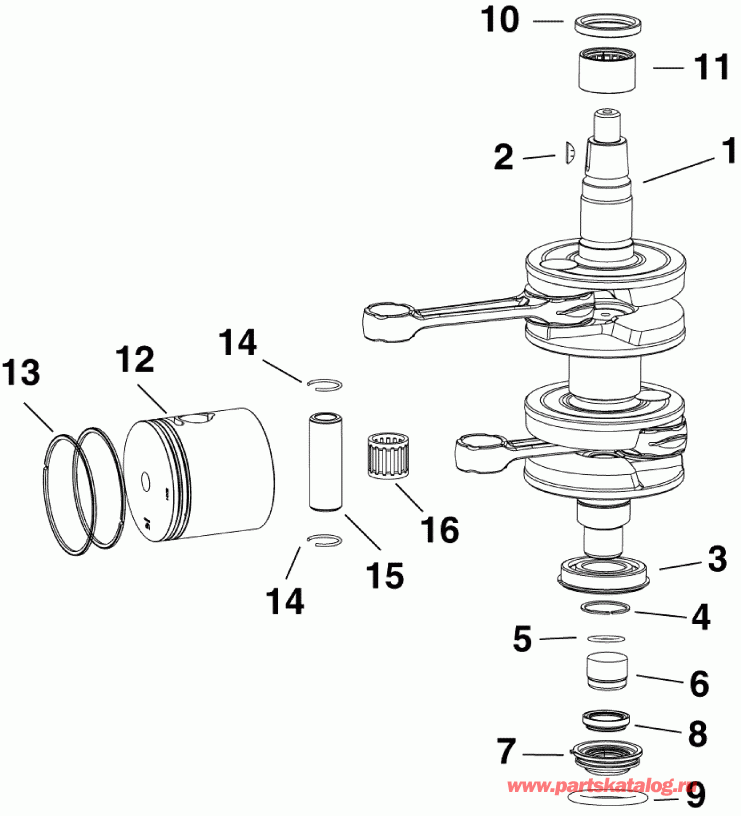 10
11
2
1
14
13
12
16
15
14
3
4
5
6
8
7
www.partskatalog.ru
9