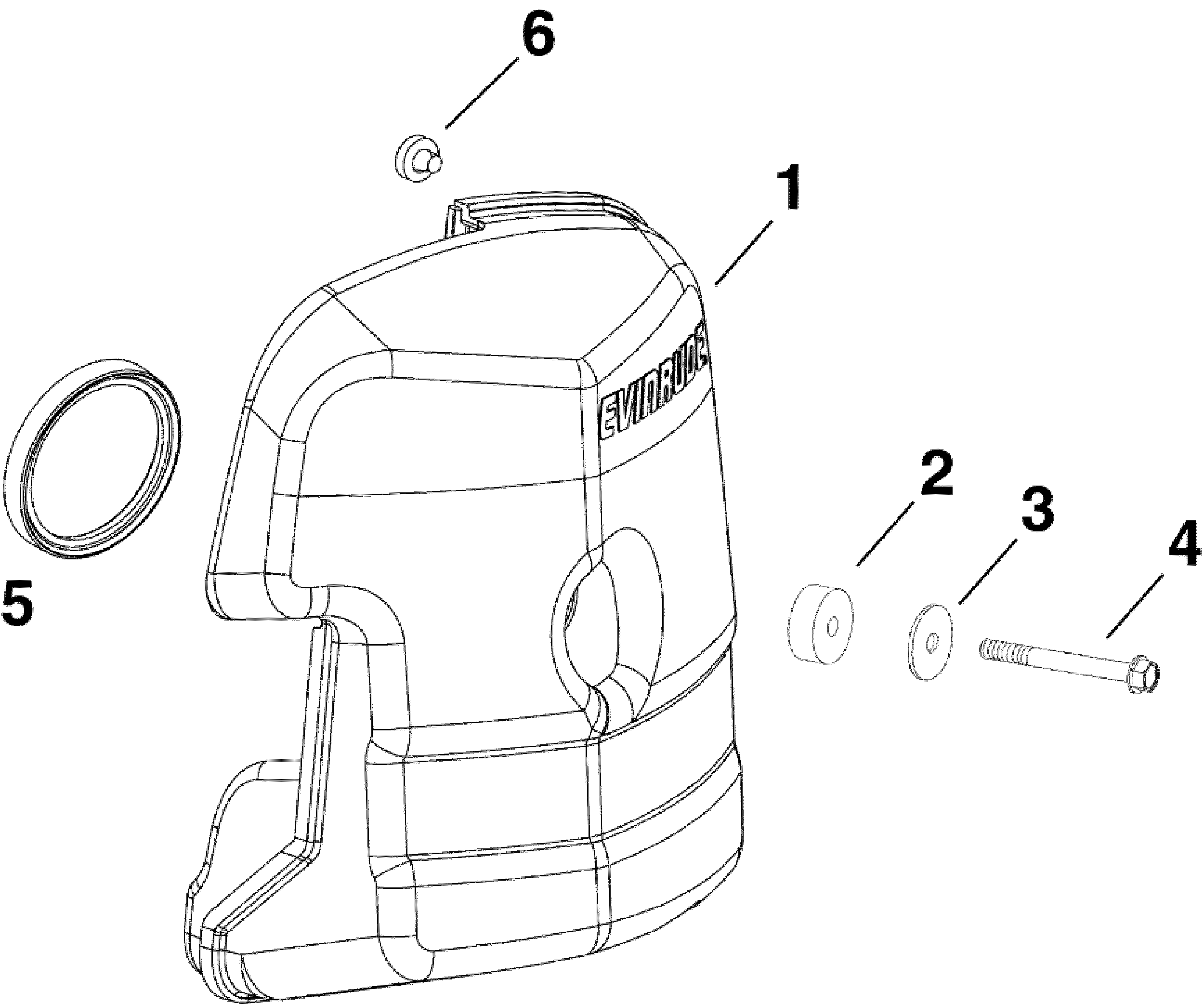 6

1

EVINRUDE

5

2

3

4