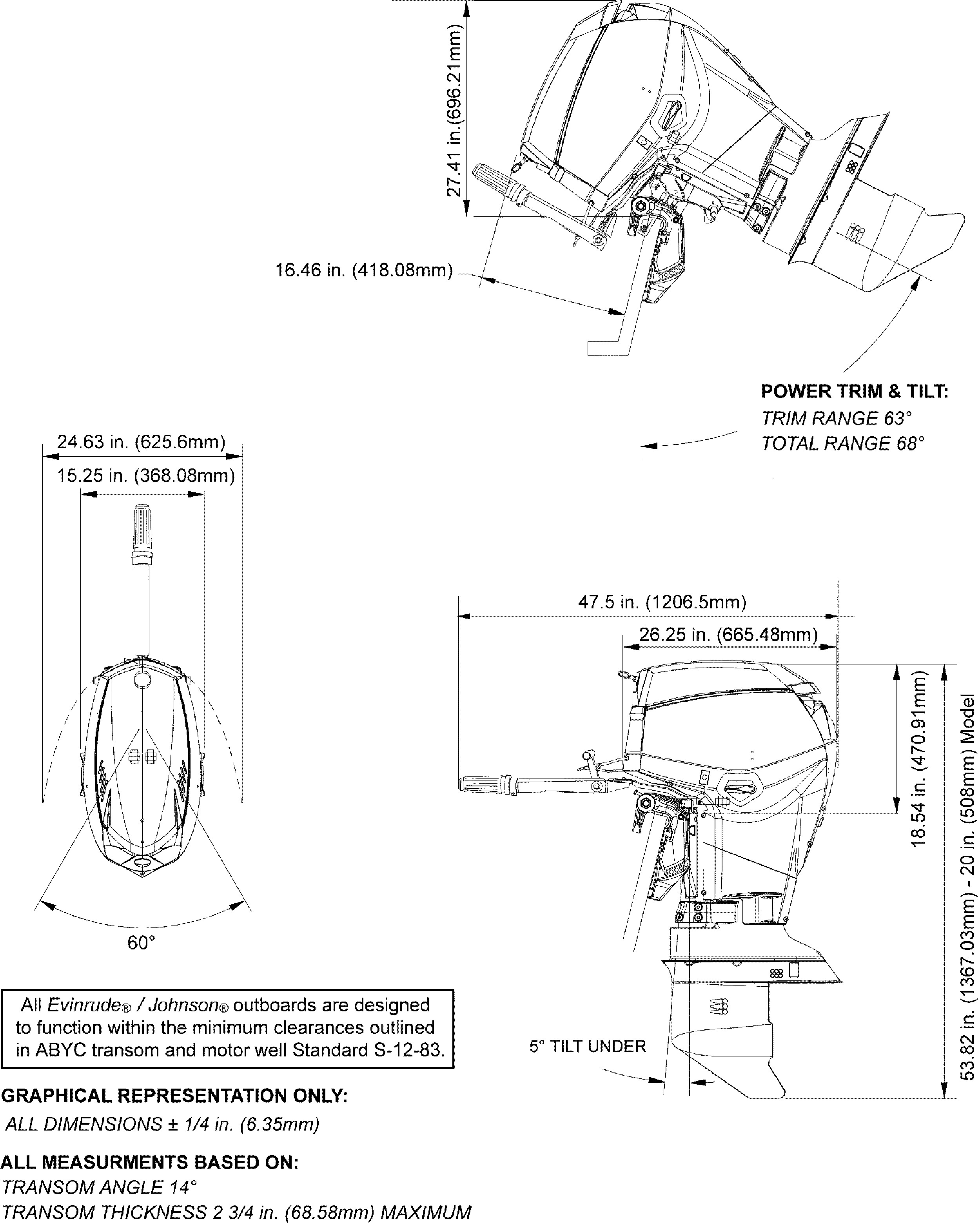 27.41 in.(696.21mm)

16.46 in. (418.08mm)

POWER TRIM & TILT:
TRIM RANGE 63°
TOTAL RANGE 68°

24.63 in. (625.6mm)
15.25 in. (368.08mm)

60°

47.5 in. (1206.5mm)
26.25 in. (665.48mm)

18.54 in. (470.91mm)

53.82 in. (1367.03mm) - 20 in. (508mm) Model

5° TILT UNDER

All Evinrude® / Johnson® outboards are designed to function within the minimum clearances outlined in ABYC transom and motor well Standard S-12-83.

GRAPHICAL REPRESENTATION ONLY:
ALL DIMENSIONS ± 1/4 in. (6.35mm)

ALL MEASURMENTS BASED ON:
TRANSOM ANGLE 14°
TRANSOM THICKNESS 2 3/4 in. (68.58mm) MAXIMUM