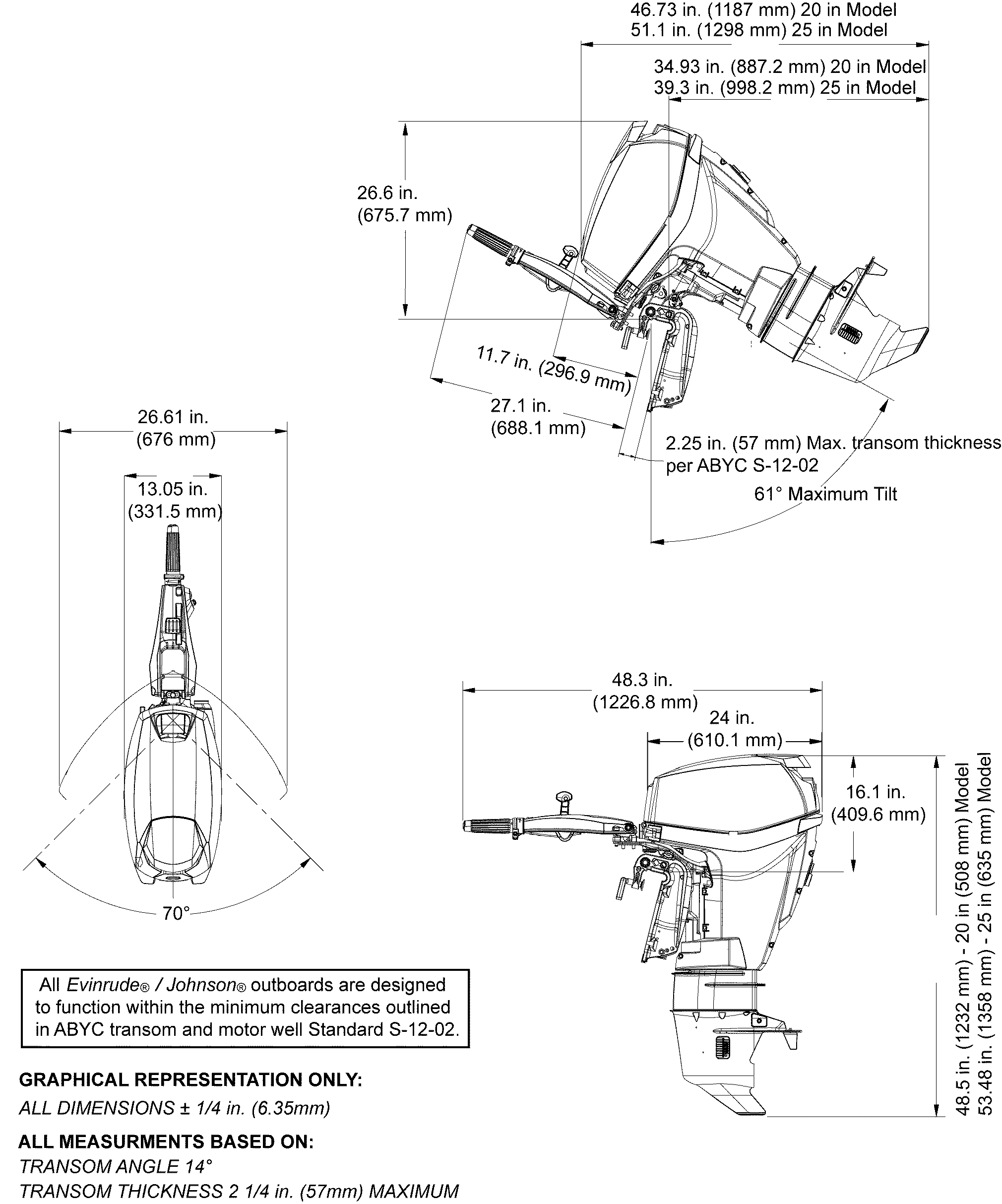 46.73 in. (1187 mm) 20 in Model
51.1 in. (1298 mm) 25 in Model

34.93 in. (887.2 mm) 20 in Model
39.3 in. (998.2 mm) 25 in Model

26.6 in.
(675.7 mm)

11.7 in. (296.9 mm)

27.1 in.
(688.1 mm)

2.25 in. (57 mm) Max. transom thickness per ABYC S-12-02

61° Maximum Tilt

26.61 in.
(676 mm)

13.05 in.
(331.5 mm)

70°

48.3 in.
(1226.8 mm)

24 in.
(610.1 mm)

16.1 in.
(409.6 mm)

48.5 in. (1232 mm) - 20 in (508 mm) Model
53.48 in. (1358 mm) - 25 in (635 mm) Model

All Evinrude® / Johnson® outboards are designed to function within the minimum clearances outlined in ABYC transom and motor well Standard S-12-02.

GRAPHICAL REPRESENTATION ONLY:
ALL DIMENSIONS ± 1/4 in. (6.35mm)

ALL MEASURMENTS BASED ON:
TRANSOM ANGLE 14°
TRANSOM THICKNESS 2 1/4 in. (57mm) MAXIMUM