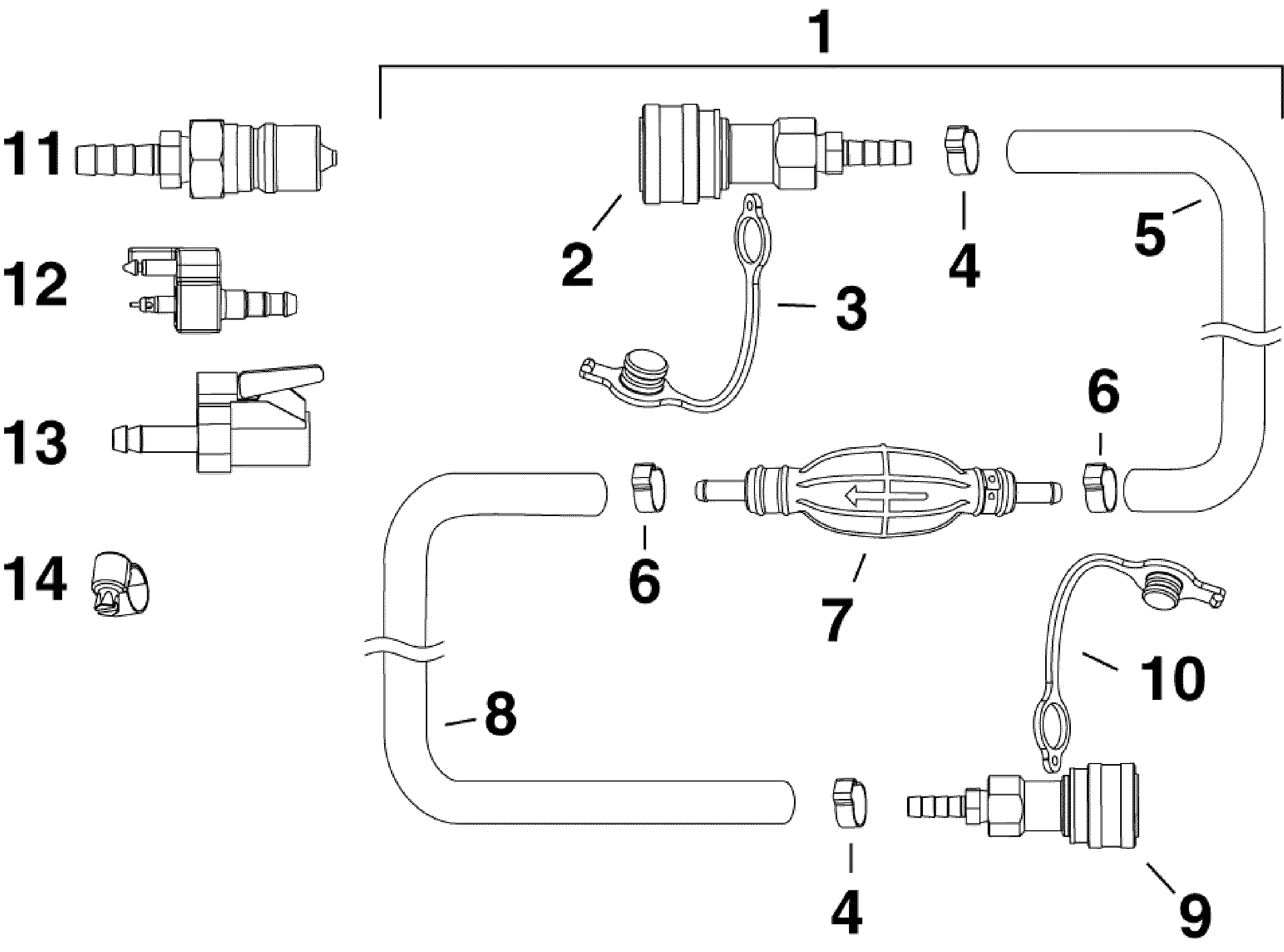 1
11
2
4
5
12
3
13
6
6
7
14
10
8
4
9