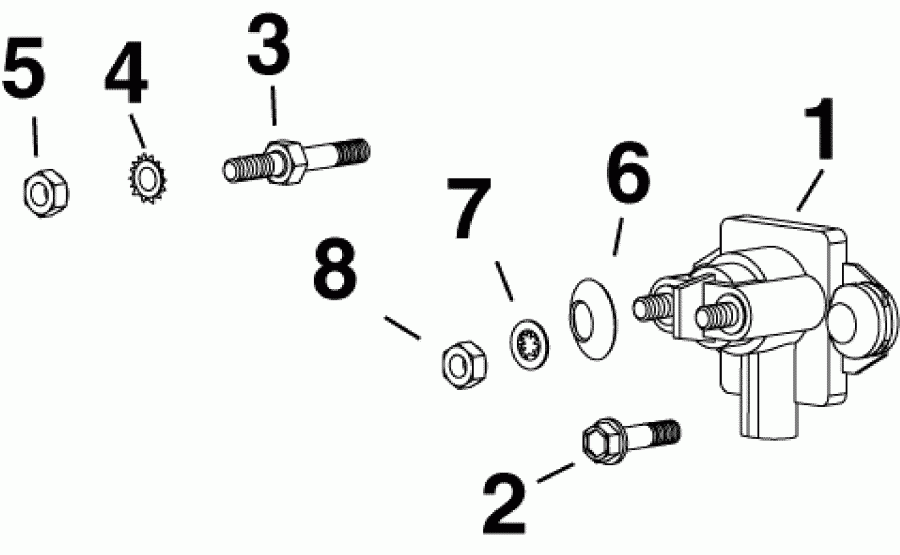 5
4
3
1
6
7
8
2