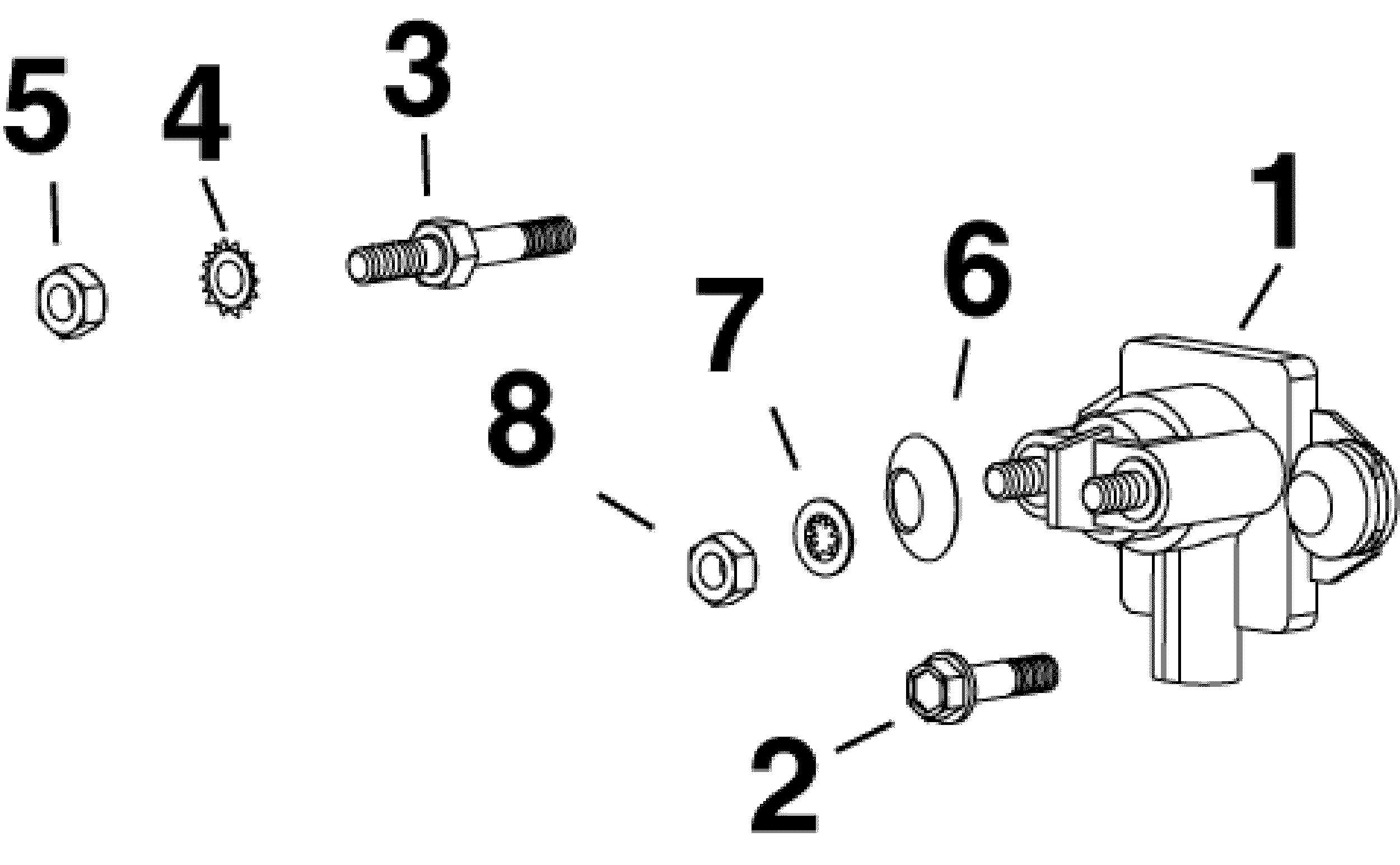 5
4
3
1
6
7
8
2