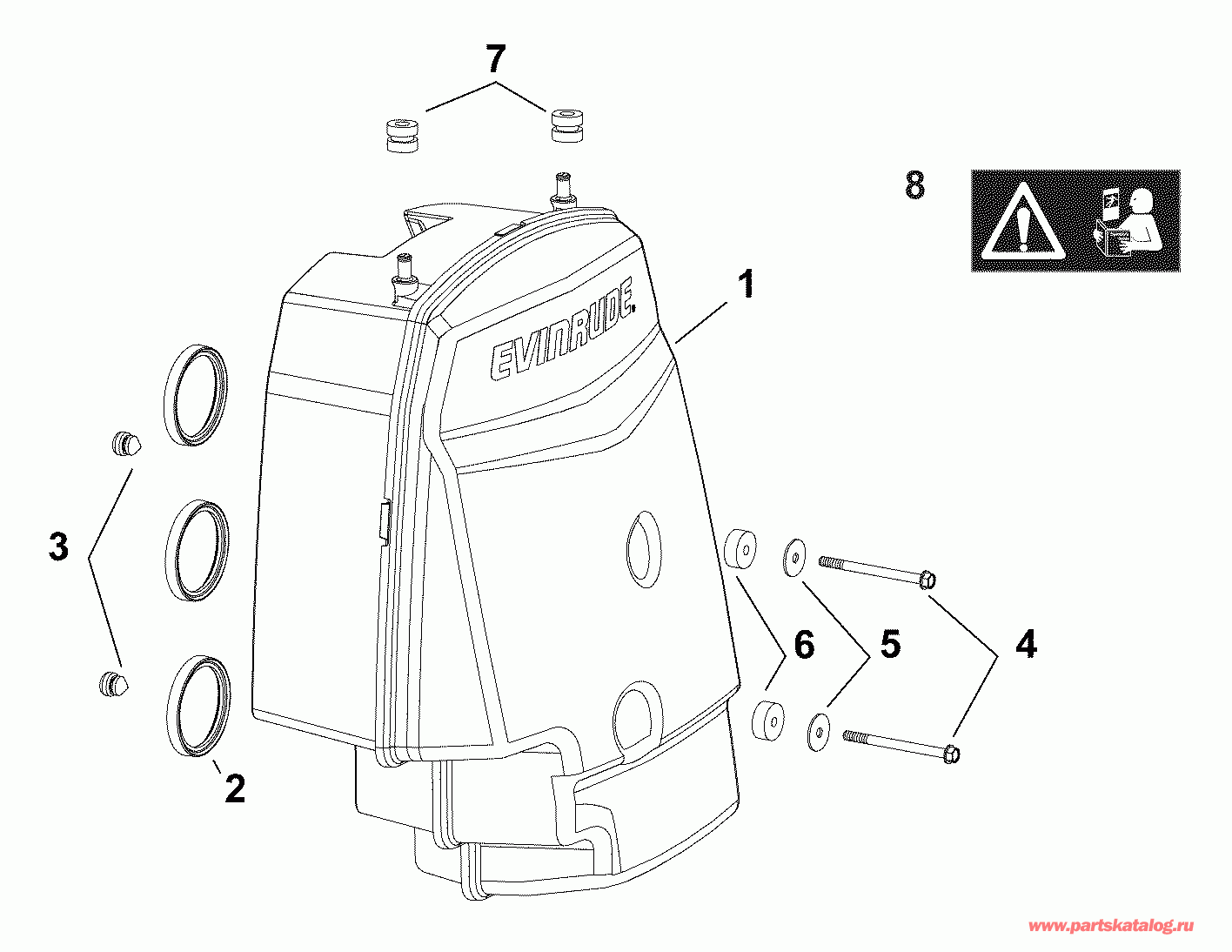 7

8

1

EVINRUDE

3

6

5

4

2

www.partskatalog.ru