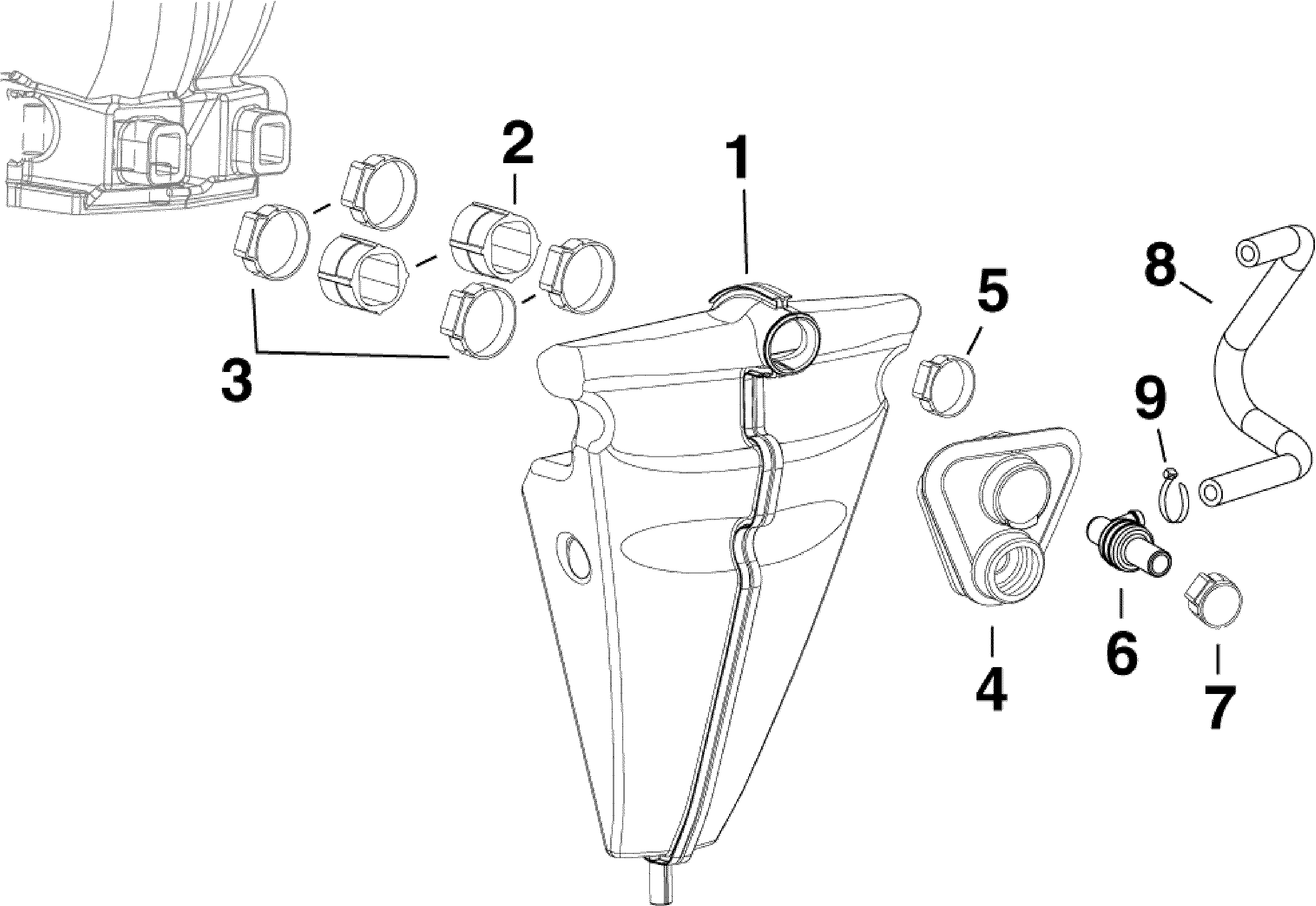 2
1
3
5
8
9
4
6
7