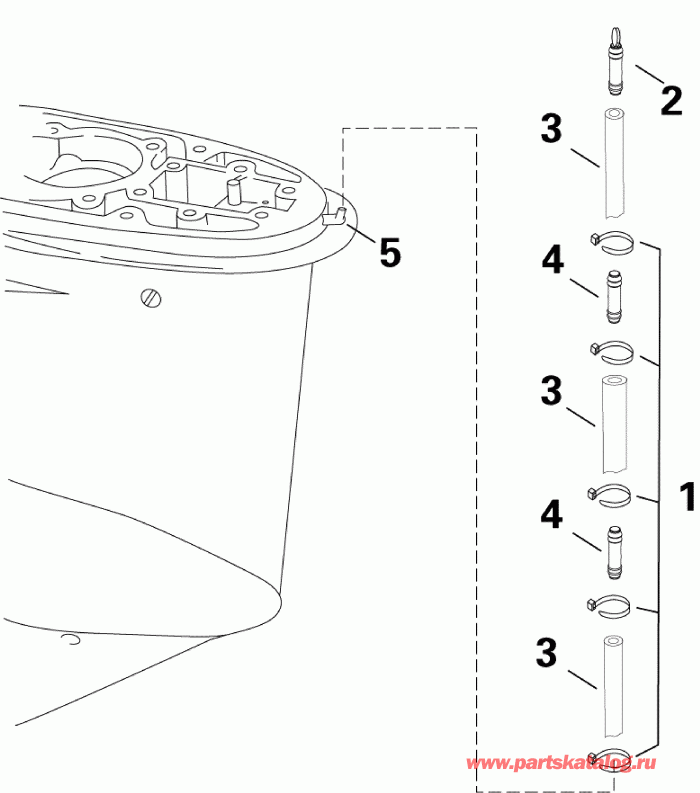 2
3
5
4
3
1
4
3
www.partskatalog.ru