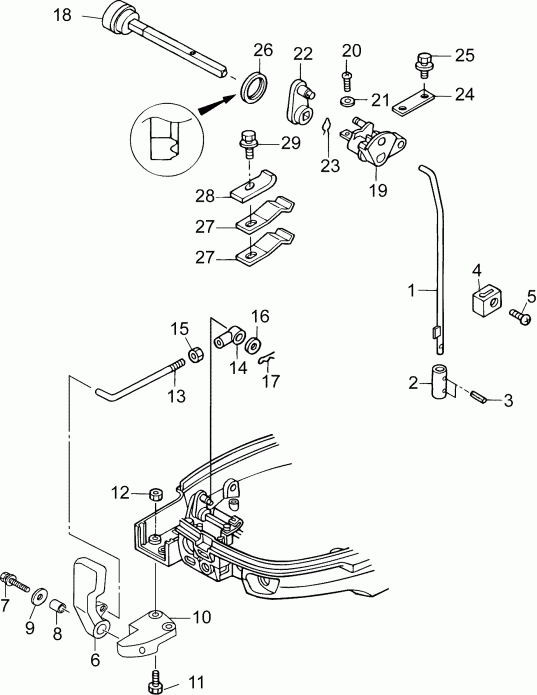 18
26
22
20
25
21
24
29
23
19
28
27
27
1
4
5
15
16
14
17
13
2
3
12
7
9
8
6
10
11