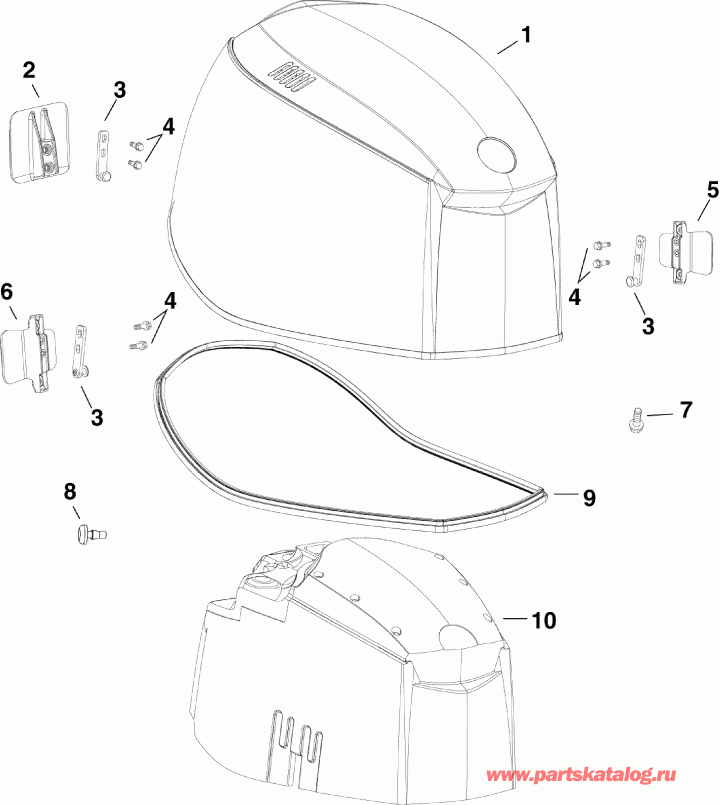 1
2
3
4
5
4
3
6
4
3
7
8
9
10
www.partskatalog.ru