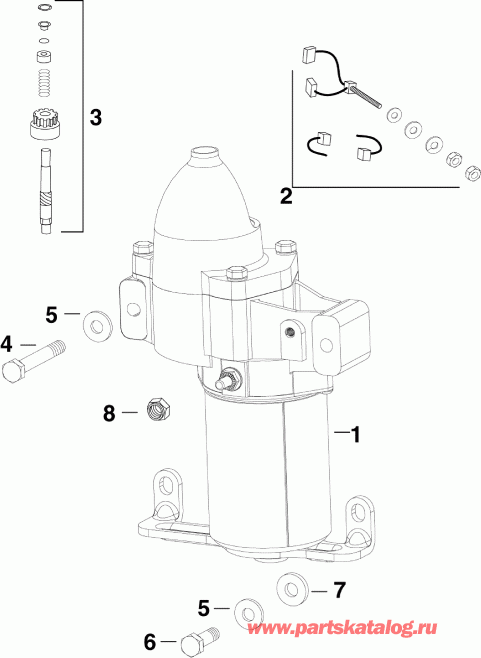 3

2

5

4

8

1

7

5

6

www.partskatalog.ru