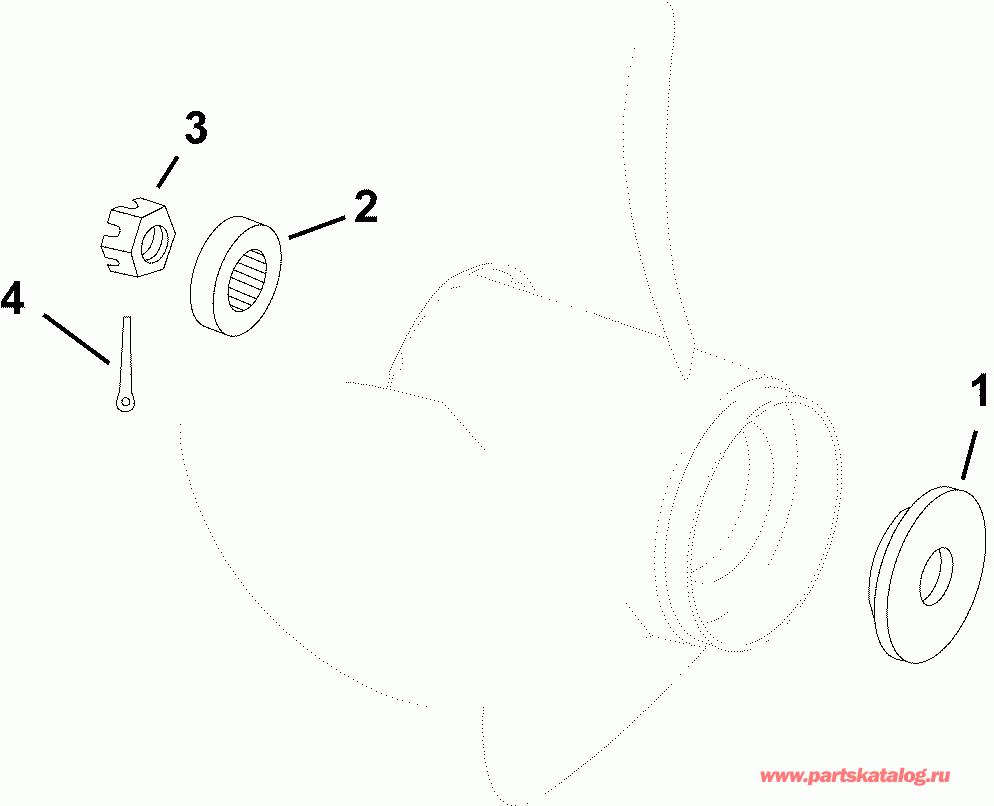 3
2
4
1
www.partskatalog.ru