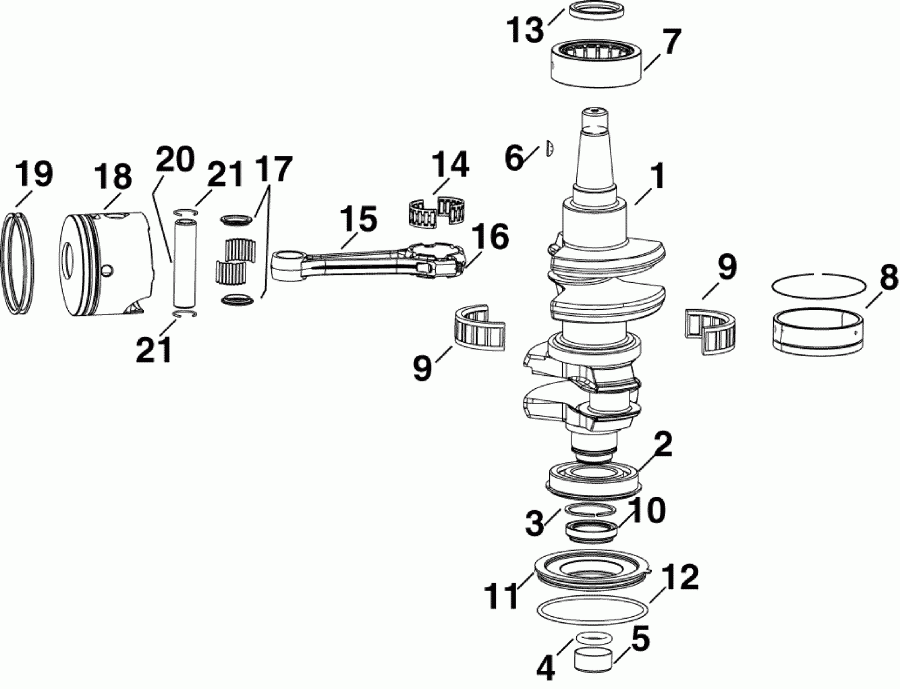 13
7
6
1
19
18
20
21
17
14
15
16
9
8
21
9
2
3
10
11
12
4
5