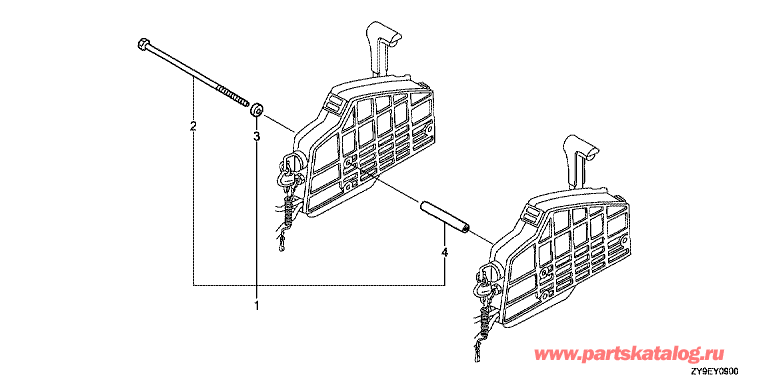 2
3
4
1
www.partskatalog.ru
ZY9EY0900