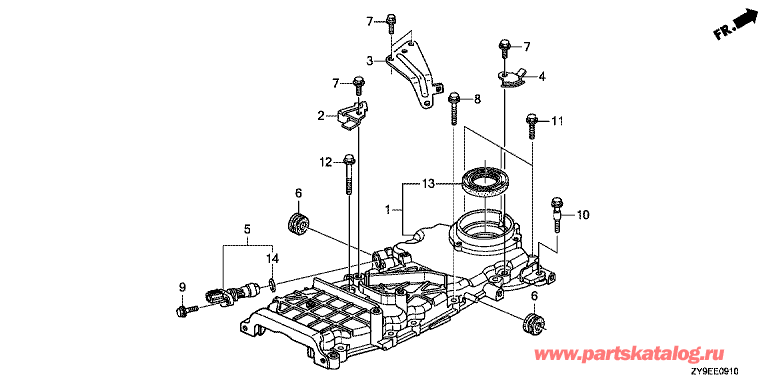 FR.

7
3
7
4
7
8
2
11
12
13
1
6
10
5
14
9
6

www.partskatalog.ru
ZY9EE0910