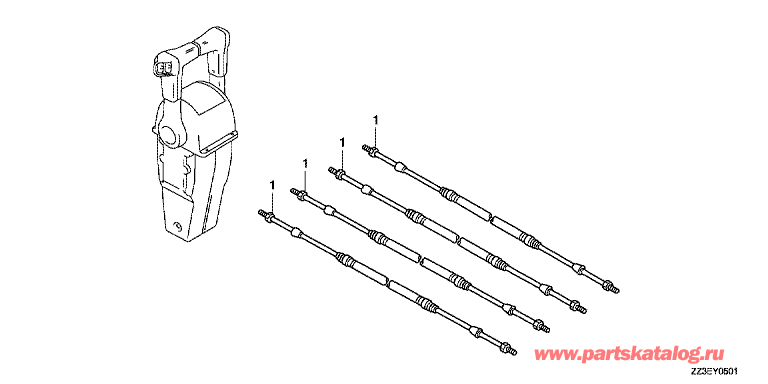 1
1
1
1
www.partskatalog.ru
ZZ3EY0501