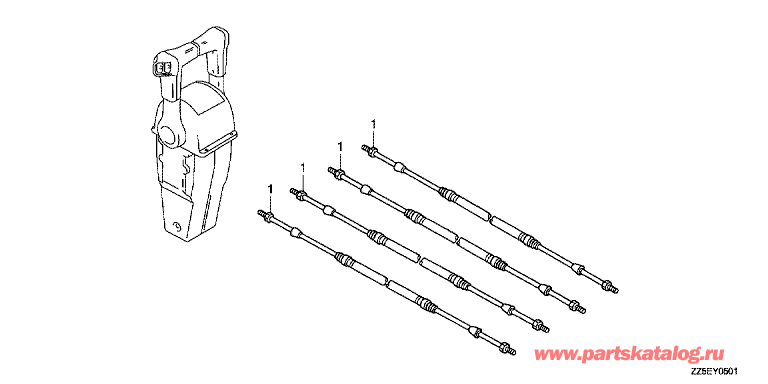 1
1
1
1
www.partskatalog.ru
ZZ5EY0501