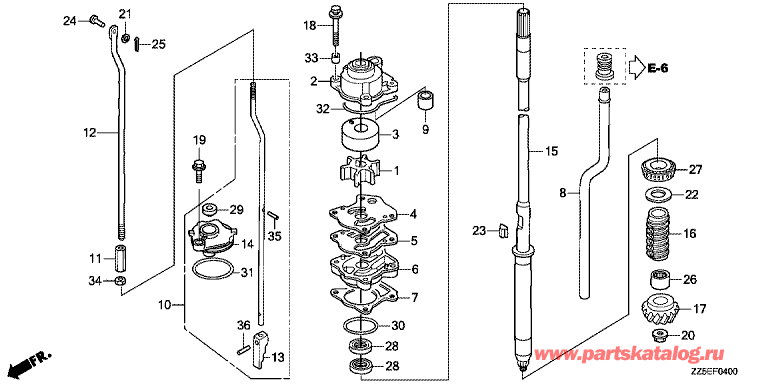 24
21
25
12
11
34
19
29
14
31
10
35
36
13
18
33
2
32
3
9
1
4
5
6
7
30
28
28
15
23
E-6
8
27
22
16
26
17
20
FR.
www.partskatalog.ru
ZZ5EF0400