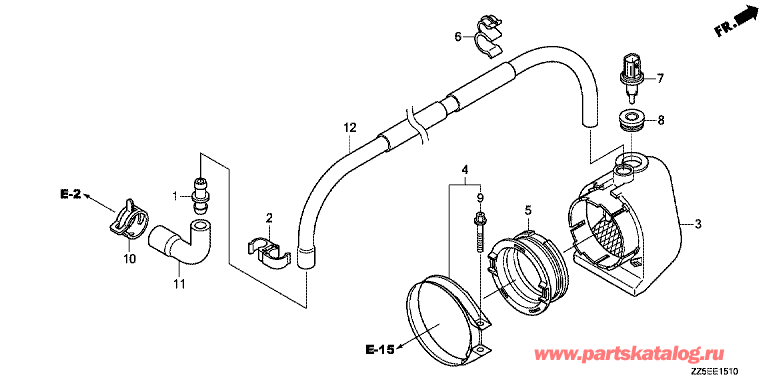 FR.
6
7
8
12
4
9
5
3
E-2
1
2
10
11
E-15
www.partskatalog.ru
ZZ5EE1510