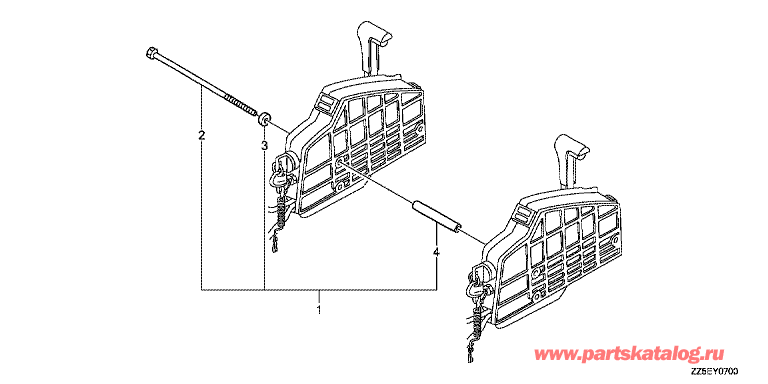 2
3
4
1
www.partskatalog.ru
ZZ5EY0700