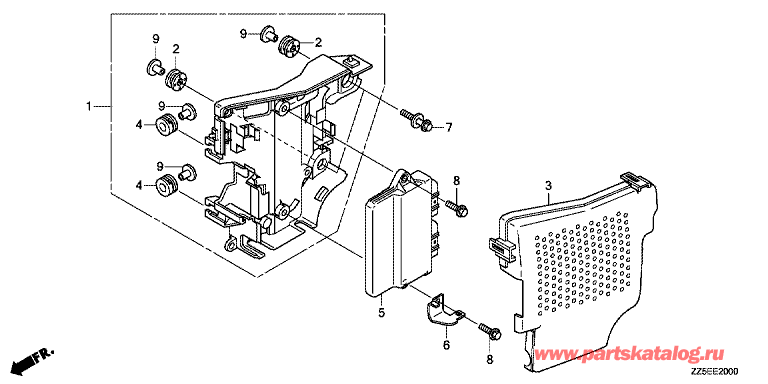 9
2
9
2
1
9
4
7
9
4
8
3
5
6
8
FR.
www.partskatalog.ru
ZZ5EE2000