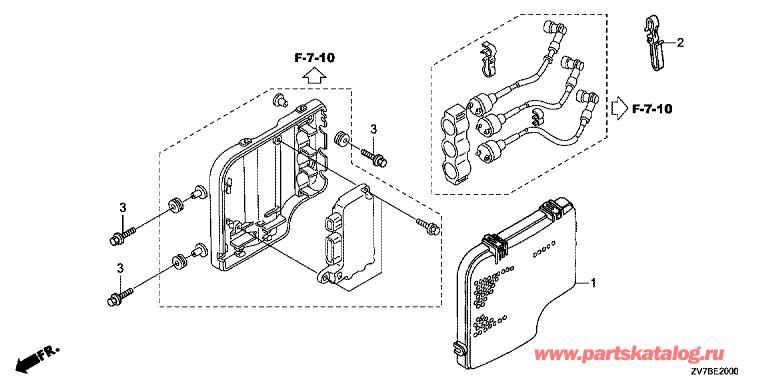 F-7-10
2
F-7-10
3
3
3
1
FR.
www.partskatalog.ru
ZV7BE2000