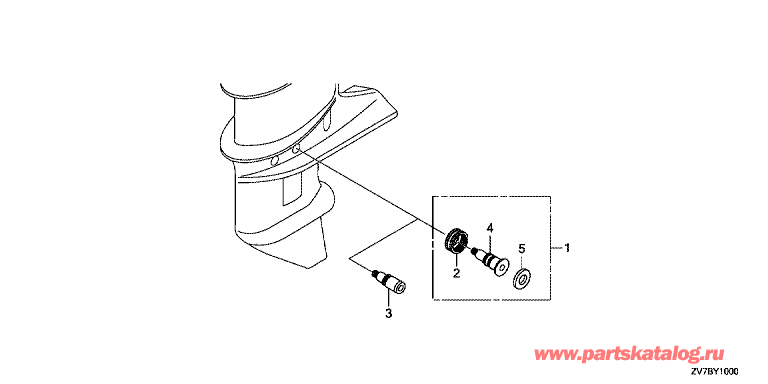 4
5
1
2
3
www.partskatalog.ru
ZV7BY1000