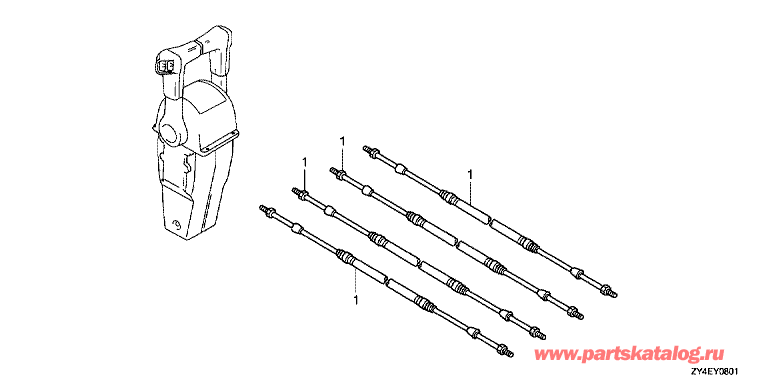 1
1
1
1
www.partskatalog.ru
ZY4EY0801