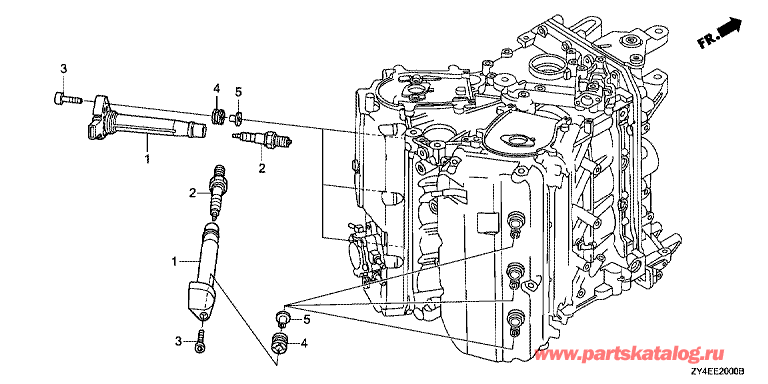 FR.

3

4

5

1

2

2

1

3

5

4

www.partskatalog.ru

ZY4EE2000B