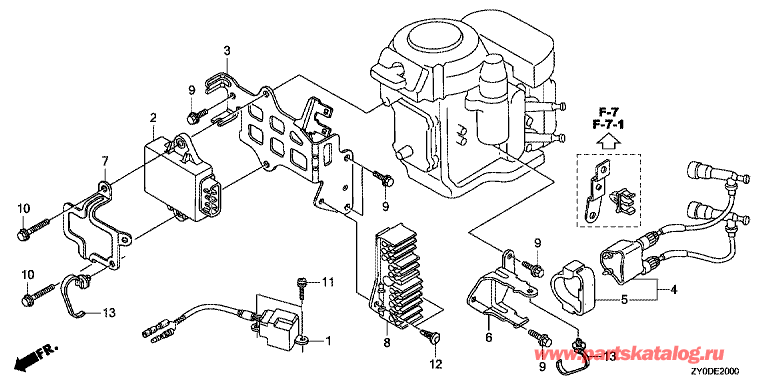 3
9
2
7
10
10
13
11
1
9
8
12
F-7
F-7-1
9
4
5
6
9
13
FR.
www.partskatalog.ru
ZY0DE2000