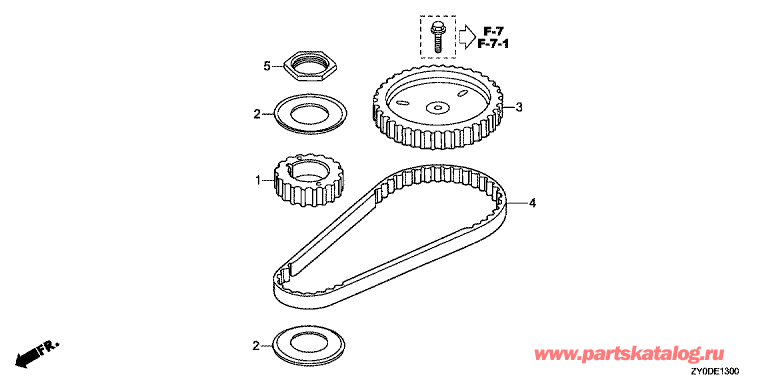 F-7
F-7-1

5

2

3

1

4

2

FR.

www.partskatalog.ru

ZY0DE1300