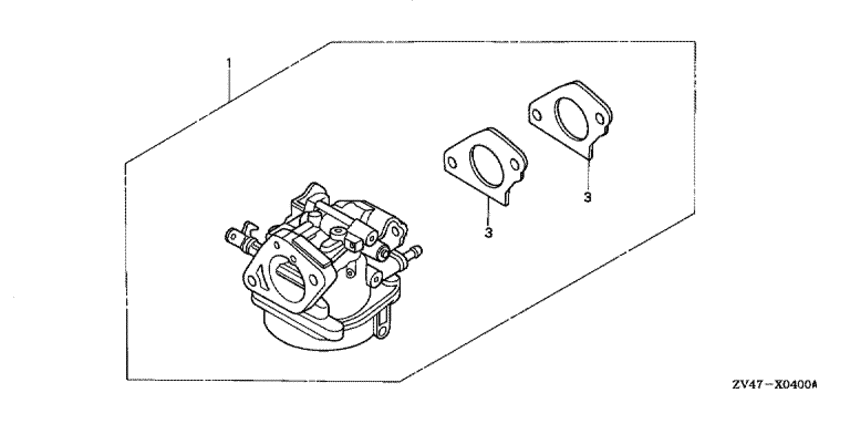 1

3

3

ZV47-X0400A