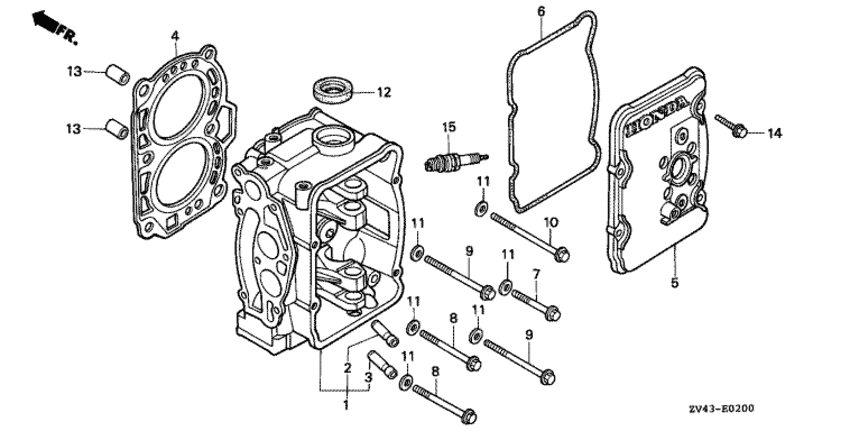 FR.
4
13
13
12
6
15
HONDA
14
11
10
11
9
11
7
5
11
8
11
9
2
3
11
8
1
ZV43-E0200