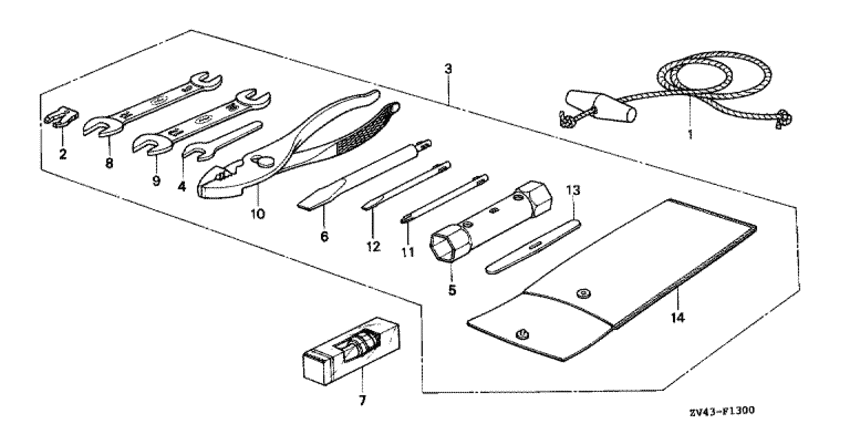 3
1
2
8
9
4
10
6
12
11
13
5
14
7
ZV43-F1300