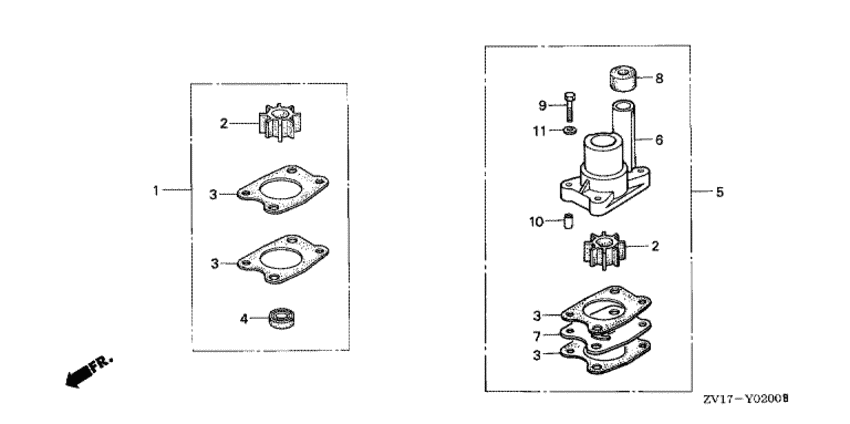 2
1
3
3
4
FR.
8
9
11
6
5
10
2
3
7
3
ZV17－Y0200B