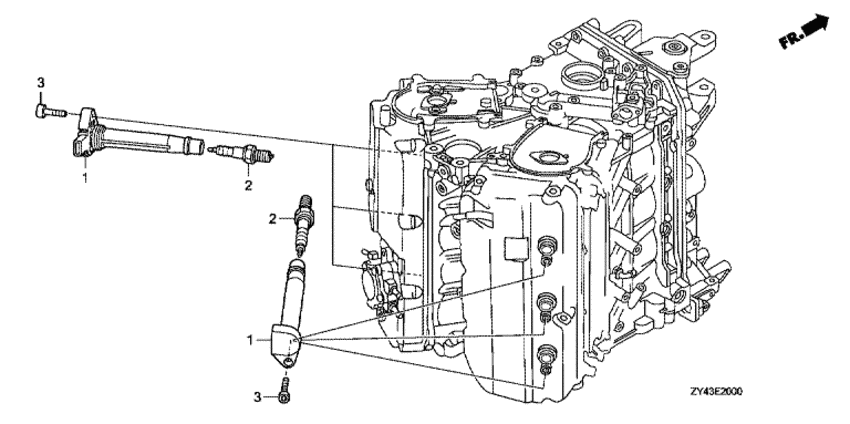 FR.

3

1

2

2

1

3

ZY43E2000