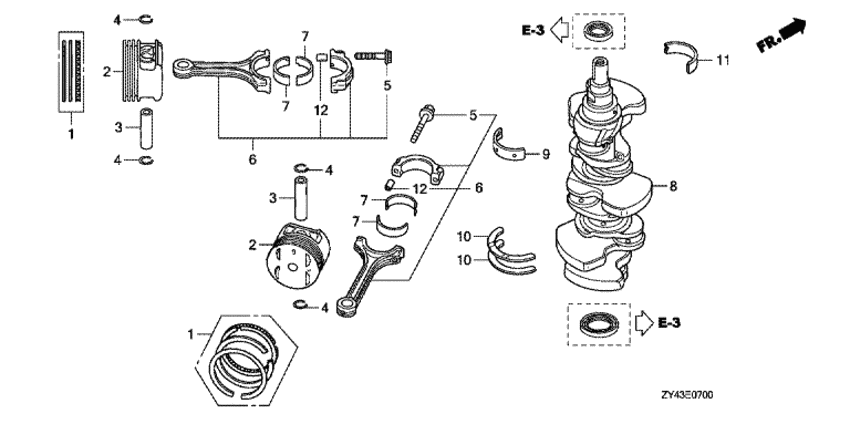 4
2
1
3
4
7
7
12
5
6
E-3
11
FR.
5
9
4
3
12
6
7
7
8
2
10
10
4
1
E-3
ZY43E0700