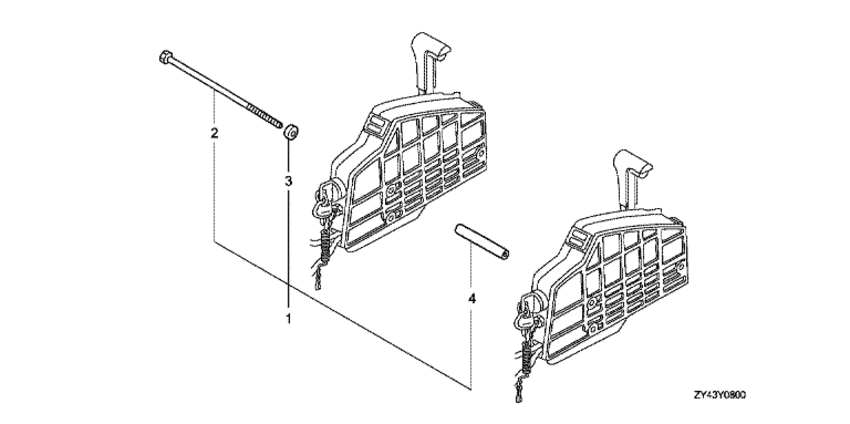 2
3
1
4
ZY43Y0800