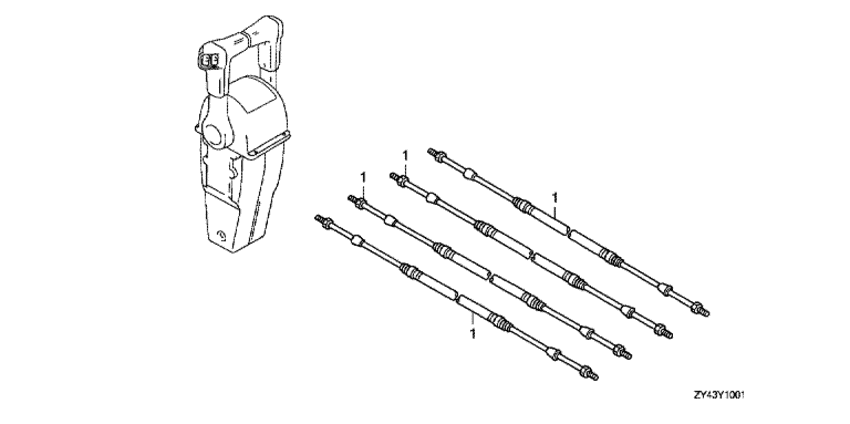 1
1
1
1
ZY43Y1001