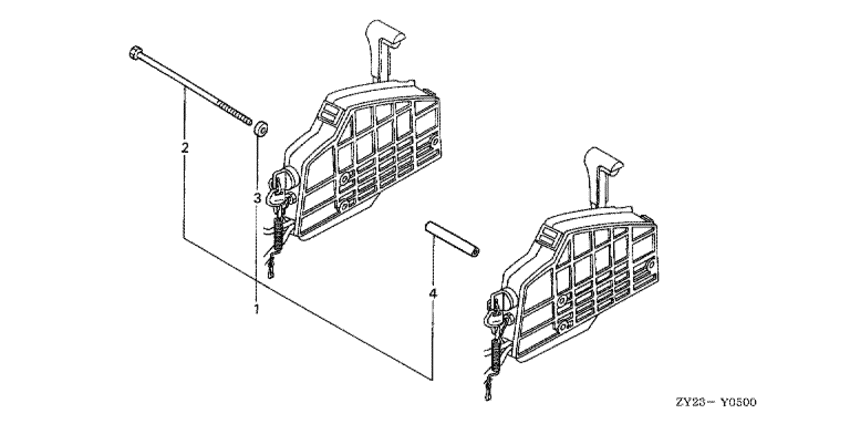 2
3
1
4
ZY23- Y0500