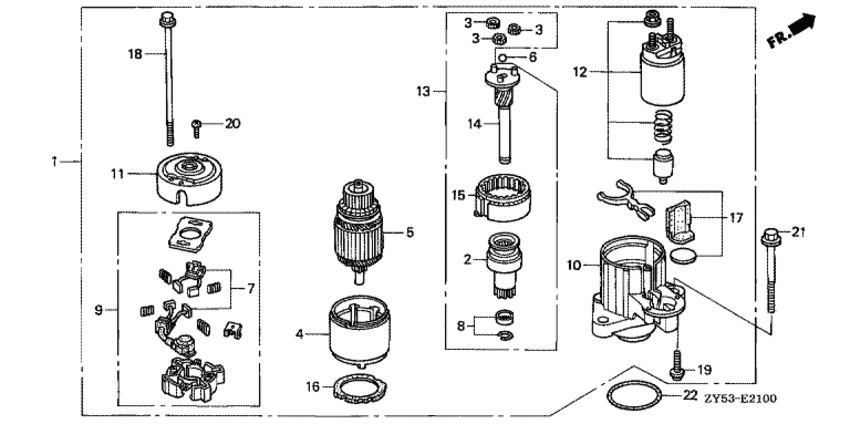 FR.
18
20
1
11
9
7
5
4
16
13
3
3
3
6
14
15
2
8
12
17
10
21
19
22
ZY53-E2100