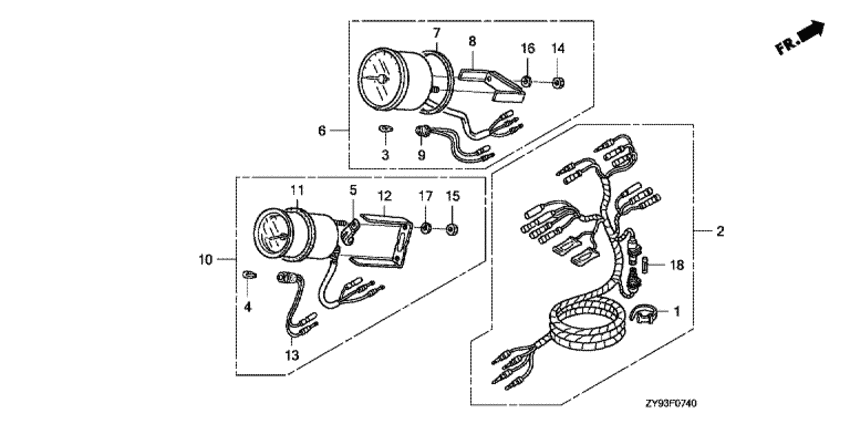 FR.

7
8
16
14
6
3
9

11
5
12
17
15
10
4
13

2
18
1

ZY93F0740