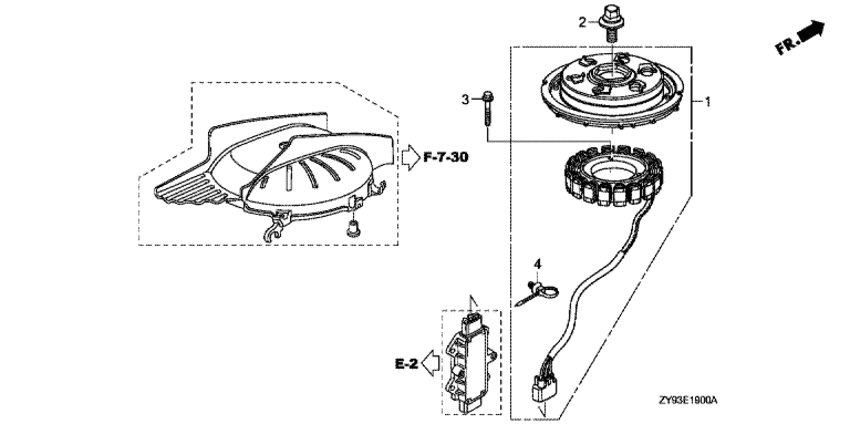 FR.

2

3

1

F-7-30

4

E-2

ZY93E1800A