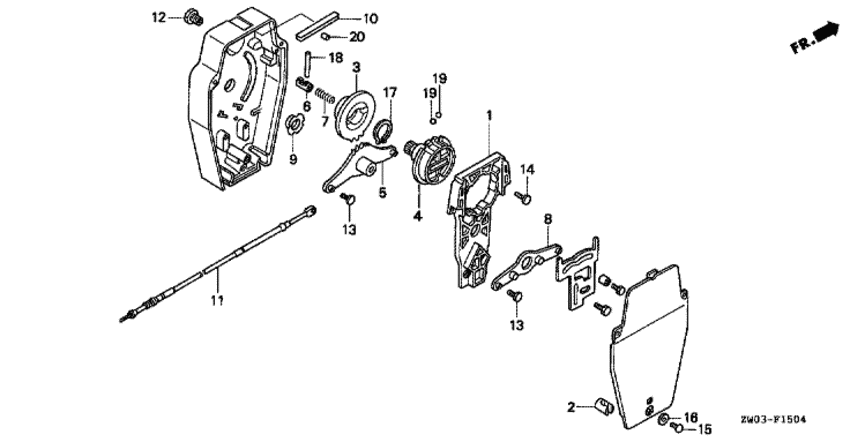 12
10
20
FR.
18
3
17
19
19
6
7
1
9
14
5
4
13
8
11
13
2
16
15
ZW03-F1504