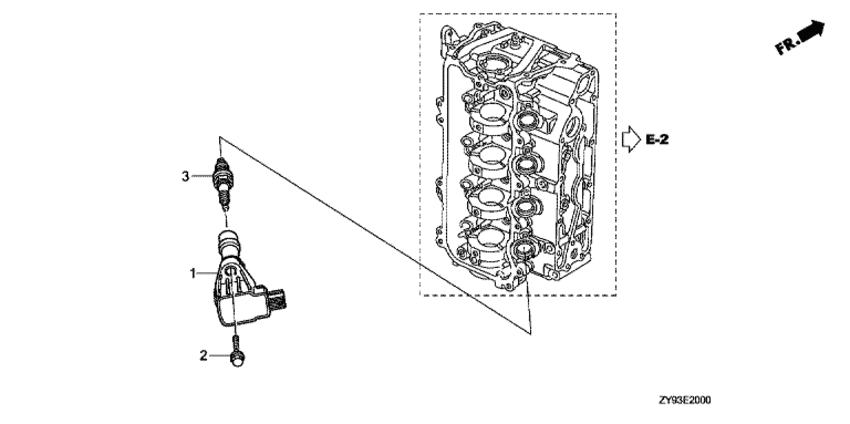 FR.

E-2

3

1

2

ZY93E2000