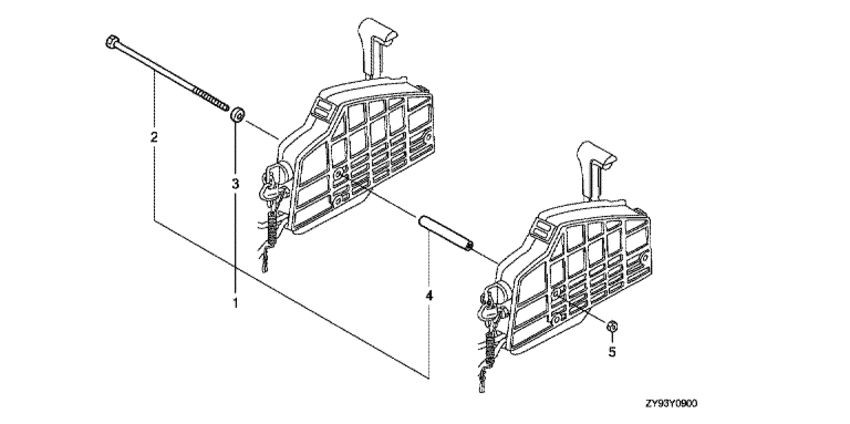 2
3
1
4
5
ZY93Y0900