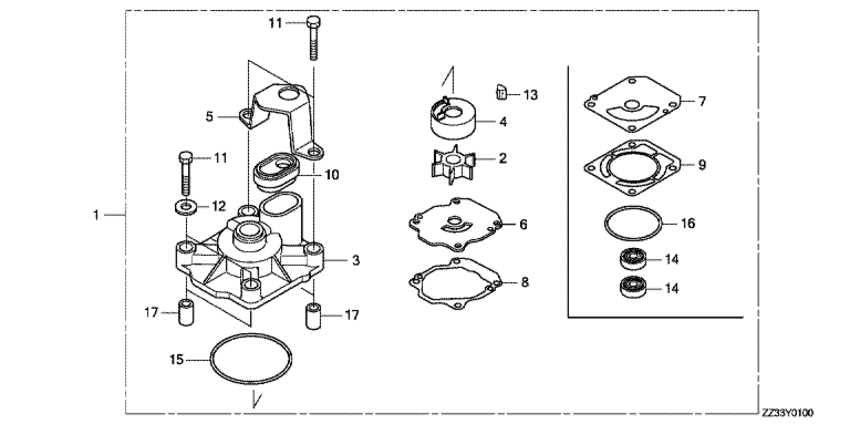 11
5
11
10
12
1
3
17
17
15
13
4
2
6
8
7
9
16
14
14
ZZ33Y0100